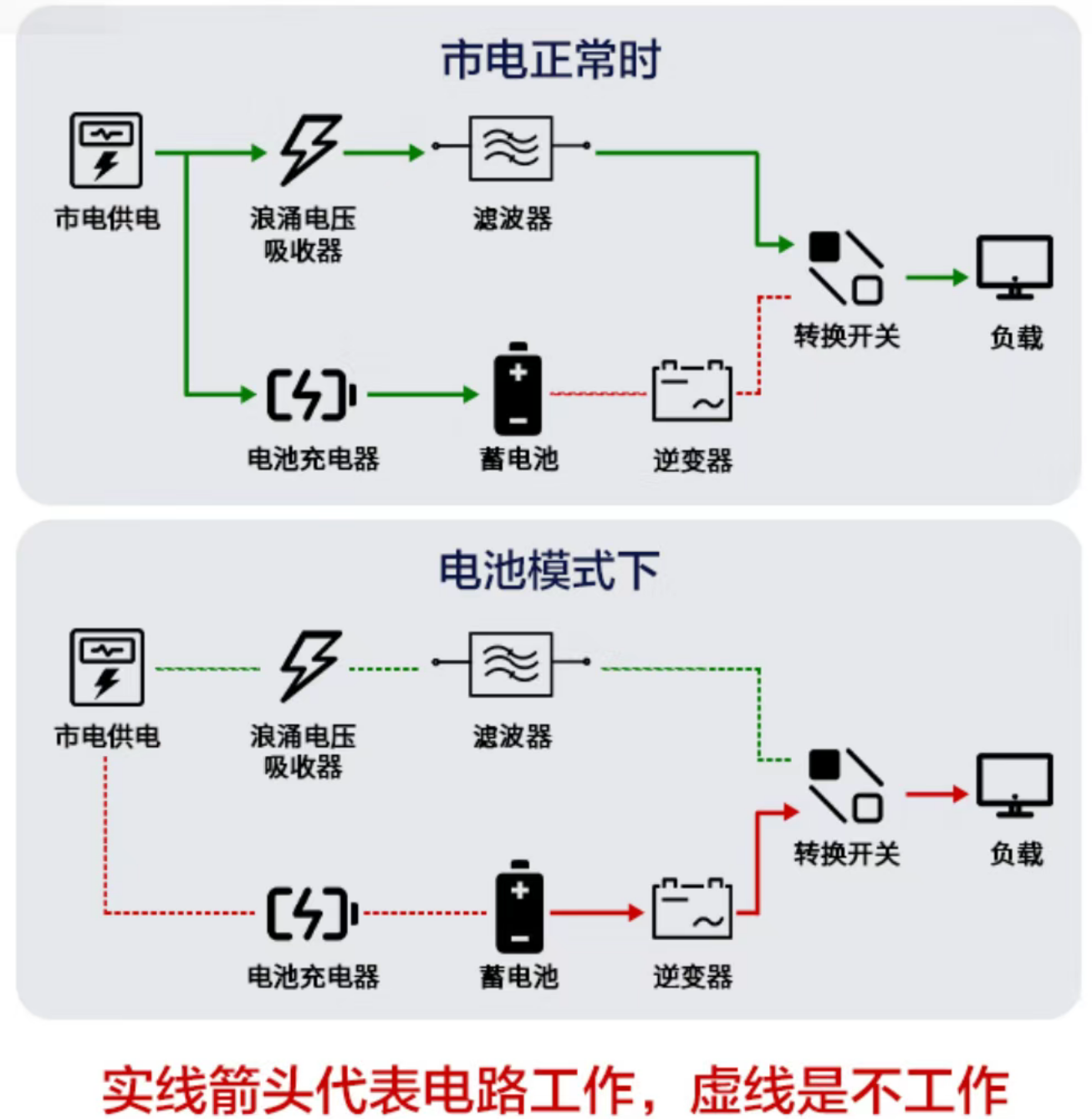 市电正常时

市电供电

浪涌电压吸收器

滤波器

转换开关

负载

电池充电器

蓄电池

逆变器

电池模式下

市电供电

浪涌电压吸收器

滤波器

转换开关

负载

电池充电器

蓄电池

逆变器

实线箭头代表电路工作，虚线是不工作